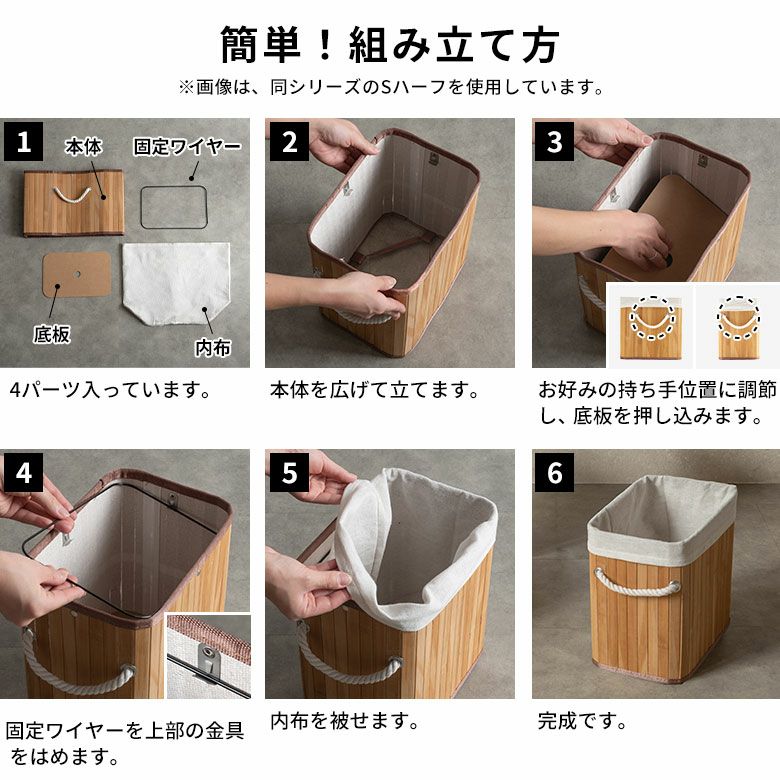 簡単！組み立て方

※画像は、同シリーズのSハーフを使用しています。

1

本体

固定ワイヤー

底板

内布

4パーツ入っています。

2

本体を広げて立てます。

3

お好みの持ち手位置に調節し、底板を押し込みます。

4

固定ワイヤーを上部の金具をはめます。

5

内布を被せます。

6

完成です。