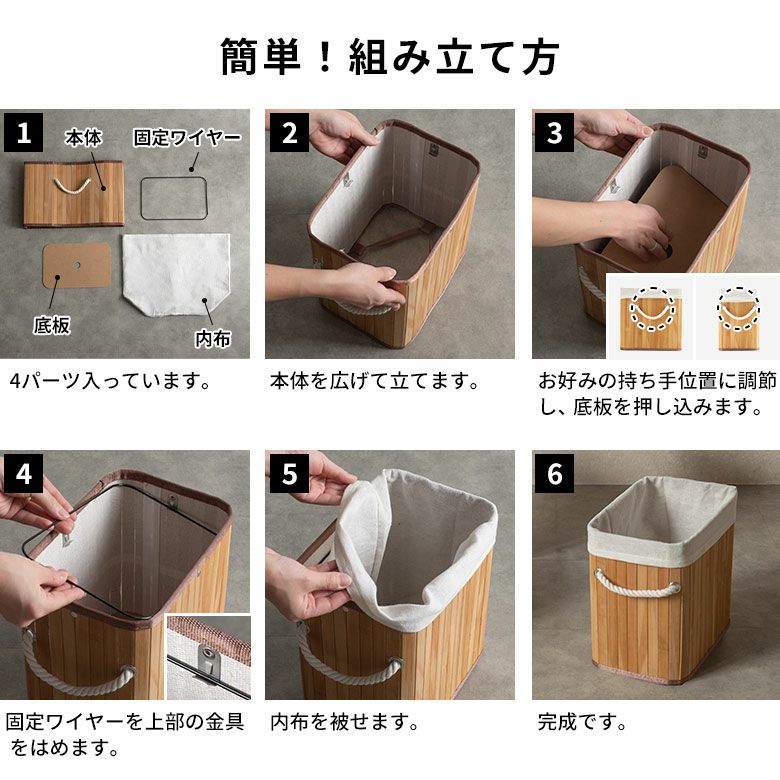 簡単！組み立て方

1
本体
固定ワイヤー
底板
内布
4パーツ入っています。

2
本体を広げて立てます。

3
お好みの持ち手位置に調節し、底板を押し込みます。

4
固定ワイヤーを上部の金具をはめます。

5
内布を被せます。

6
完成です。