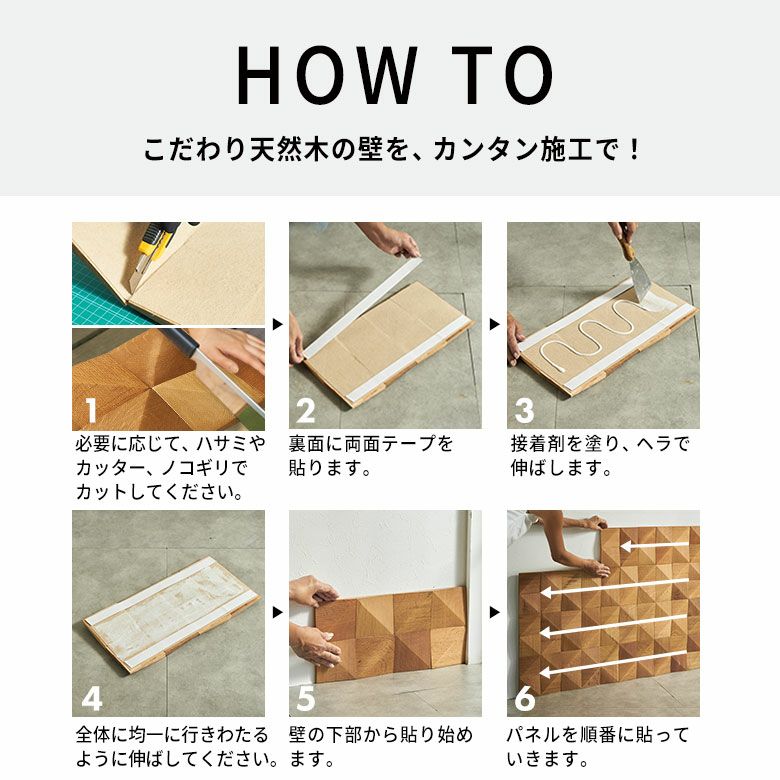 HOW TO

こだわり天然木の壁を、カンタン施工で！

1
必要に応じて、ハサミやカッター、ノコギリでカットしてください。

2
裏面に両面テープを貼ります。

3
接着剤を塗り、ヘラで伸ばします。

4
全体に均一に行きわたるように伸ばしてください。

5
壁の下部から貼り始めます。

6
パネルを順番に貼っていきます。