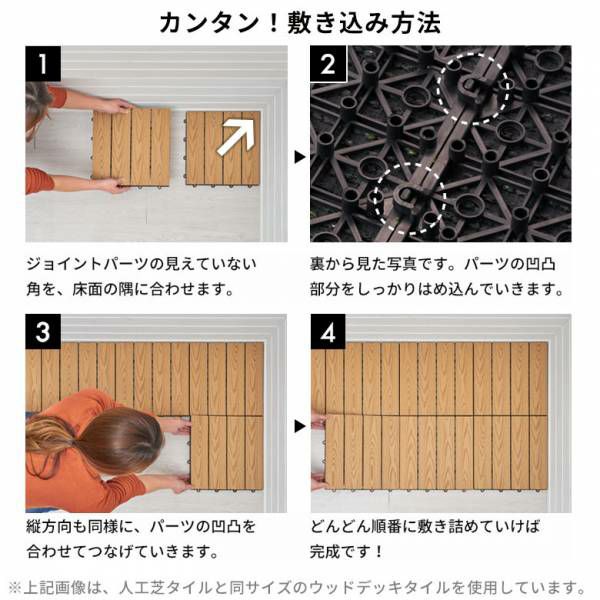 カンタン！敷き込み方法

1

ジョイントパーツの見えていない角を、床面の隅に合わせます。

2

裏から見た写真です。パーツの凹凸部分をしっかりはめ込んでいきます。

3

縦方向も同様に、パーツの凹凸を合わせてつなげていきます。

4

どんどん順番に敷き詰めていけば完成です！

※上記画像は、人工芝タイルと同サイズのウッドデッキタイルを使用しています。