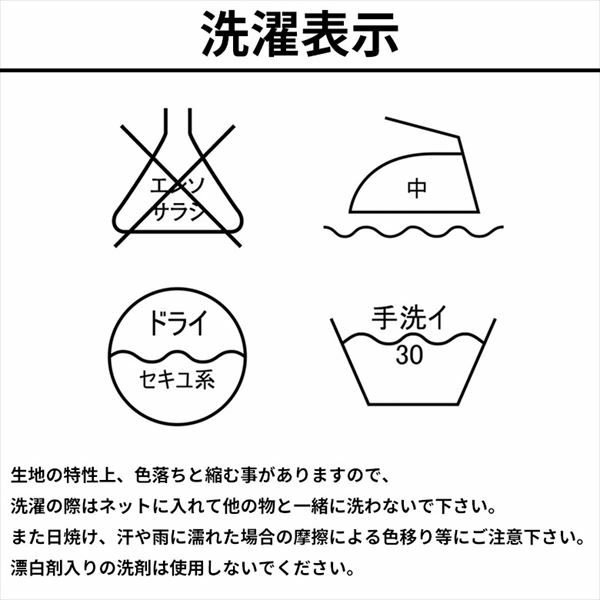 洗濯表示

エンソ
サラシ

中

ドライ
セキユ系

手洗イ
30

生地の特性上、色落ちと縮む事がありますので、
洗濯の際はネットに入れて他の物と一緒に洗わないで下さい。
また日焼け、汗や雨に濡れた場合の摩擦による色移り等にご注意下さい。
漂白剤入りの洗剤は使用しないでください。