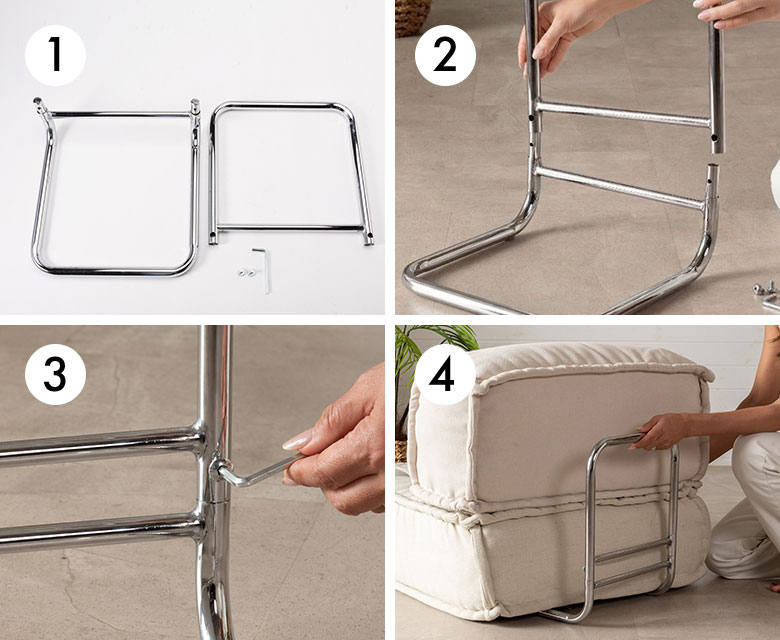 1

2

3

4